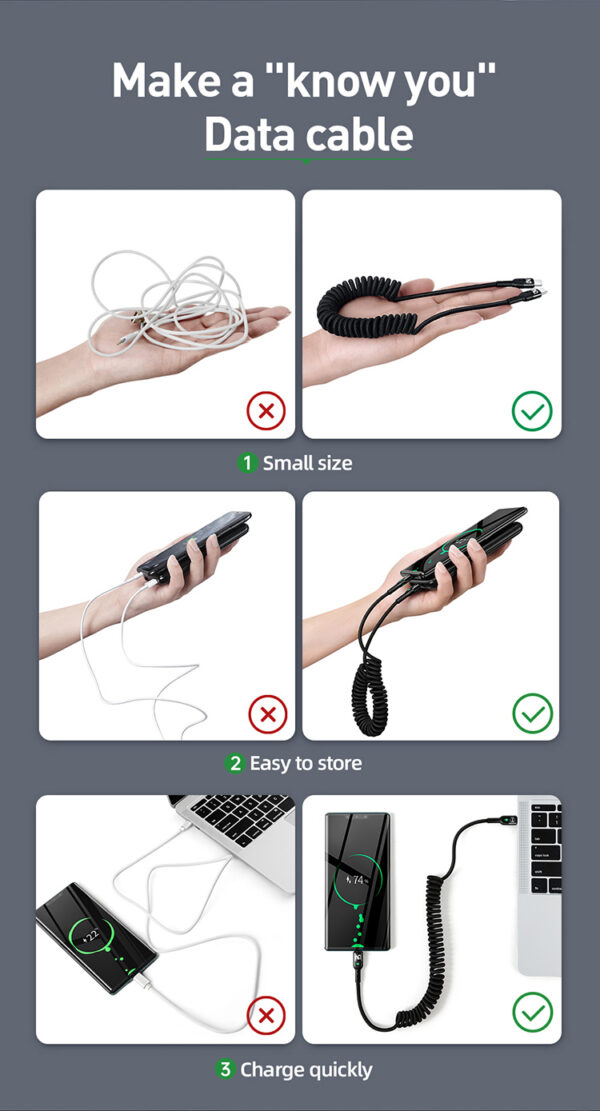 Make a "know you" Data cable

1 Small size

2 Easy to store

22

74

3 Charge quickly