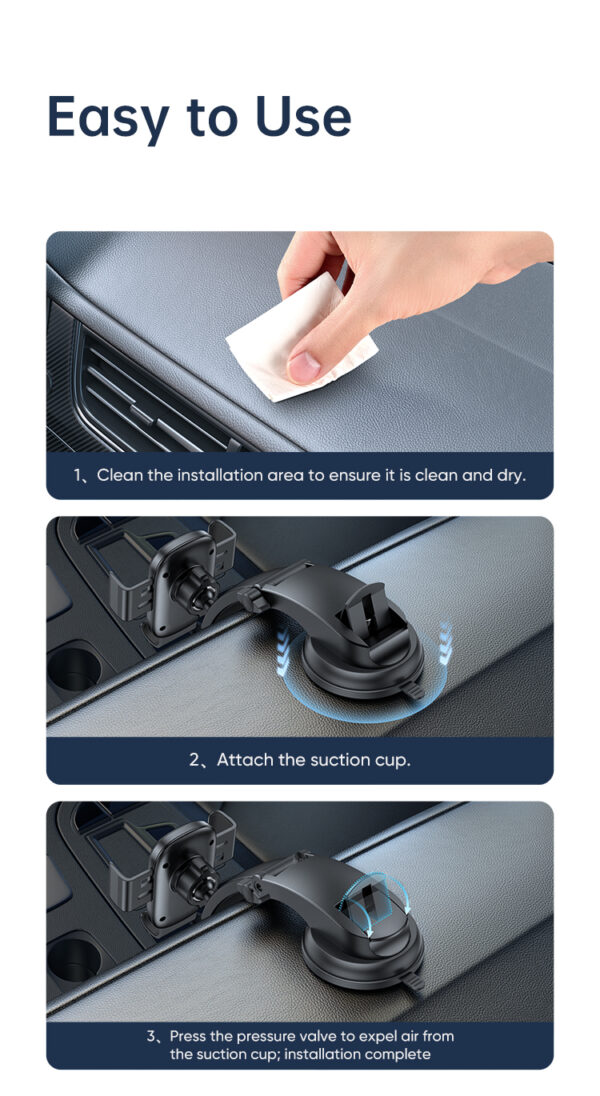 Easy to Use

1、Clean the installation area to ensure it is clean and dry.

2、Attach the suction cup.

3、Press the pressure valve to expel air from the suction cup; installation complete